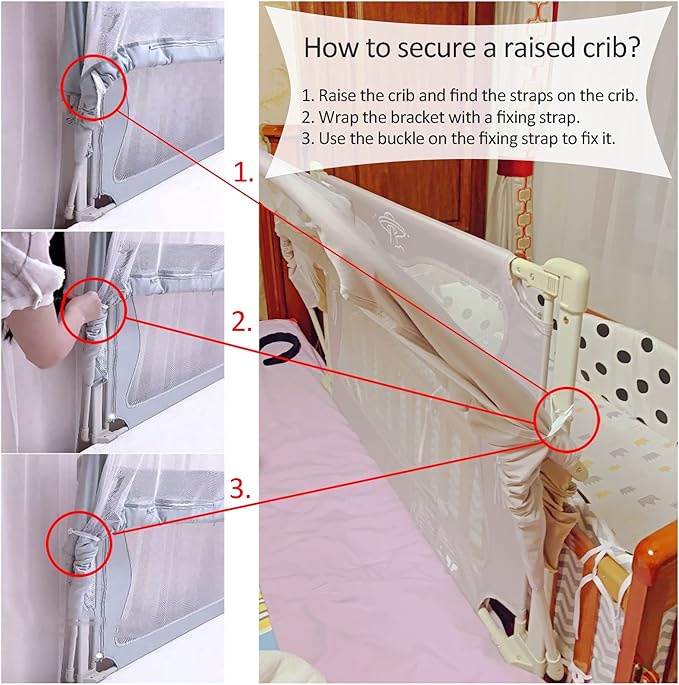 How to secure a raised crib?

1. Raise the crib and find the straps on the crib.
2. Wrap the bracket with a fixing strap.
3. Use the buckle on the fixing strap to fix it.

1.

2.

3.